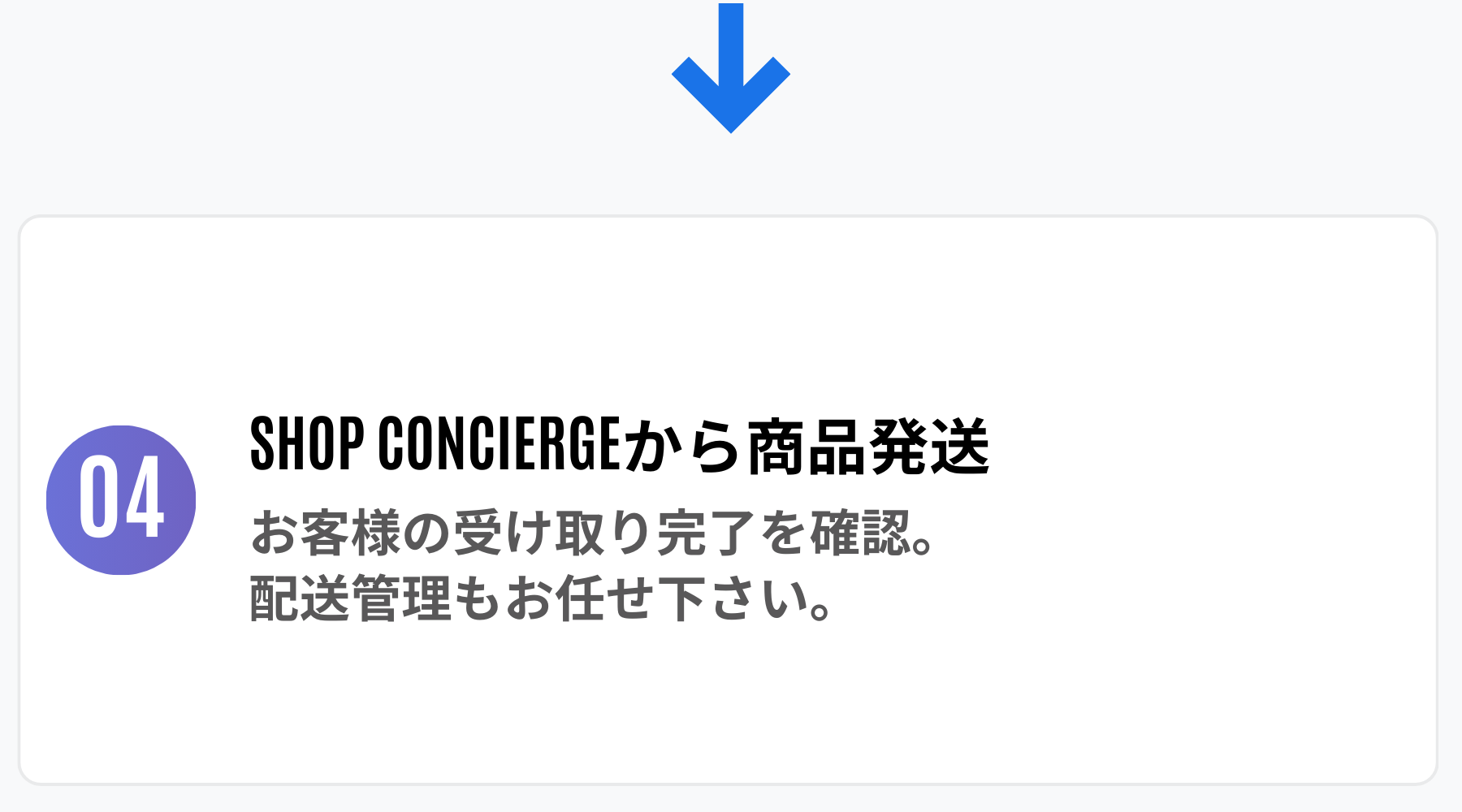 04

SHOP CONCIERGEから商品発送

お客様の受け取り完了を確認。
配送管理もお任せ下さい。